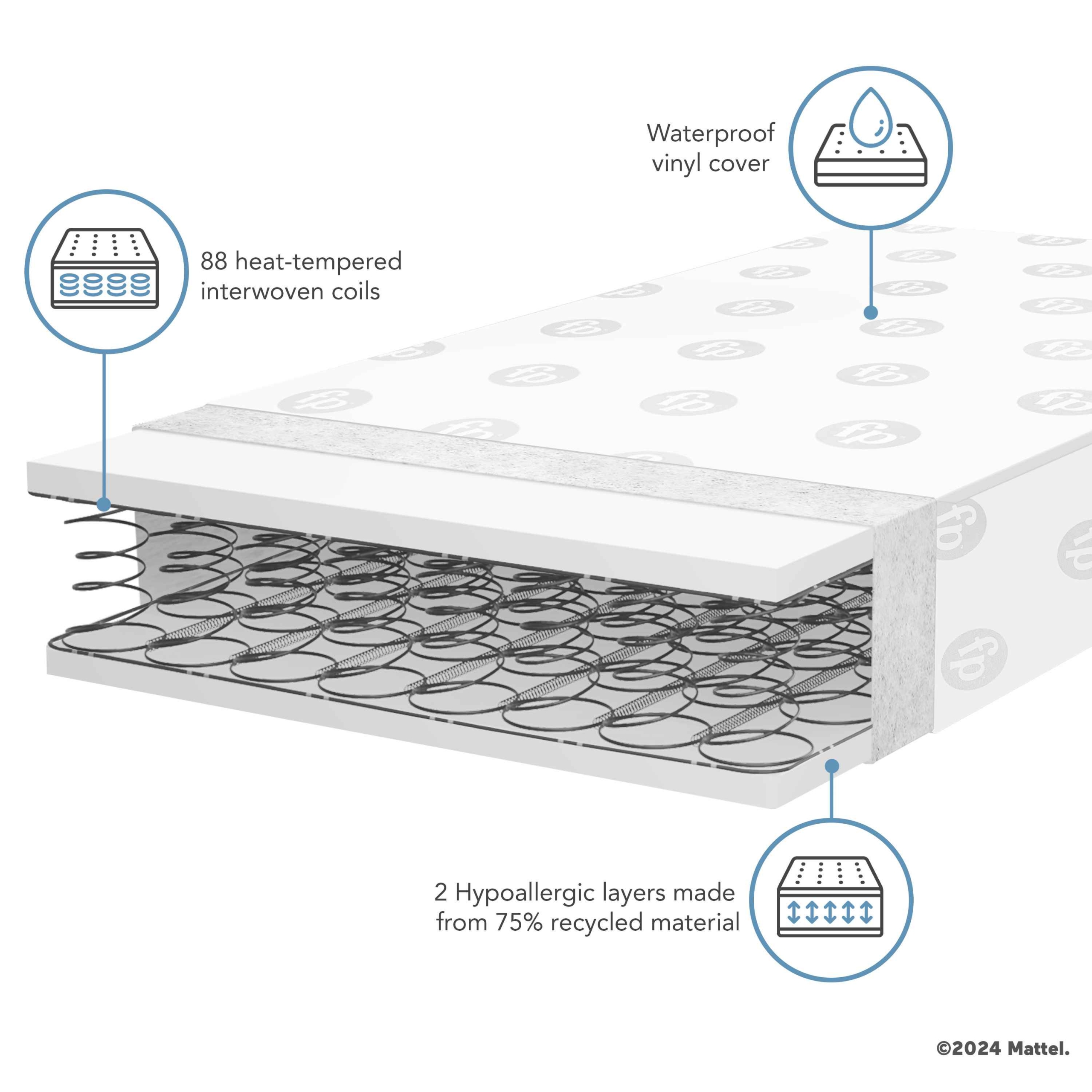 Waterproof vinyl cover

88 heat-tempered interwoven coils

2 Hypoallergic layers made from 75% recycled material

©2024 Mattel.